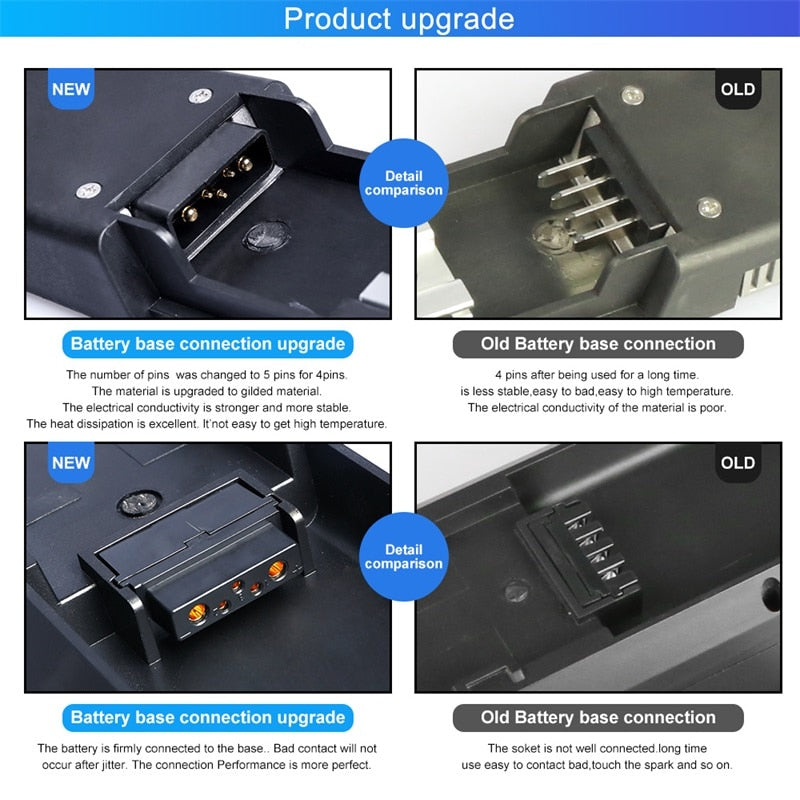 Product upgrade

NEW

Detail comparison

OLD

Battery base connection upgrade

The number of pins was changed to 5 pins for 4pins. The material is upgraded to gilded material. The electrical conductivity is stronger and more stable. The heat dissipation is excellent. It'not easy to get high temperature.

Old Battery base connection

4 pins after being used for a long time. is less stable,easy to bad,easy to high temperature. The electrical conductivity of the material is poor.

NEW

Detail comparison

OLD

Battery base connection upgrade

The battery is firmly connected to the base.. Bad contact will not occur after jitter. The connection Performance is more perfect.

Old Battery base connection

The soket is not well connected.long time use easy to contact bad,touch the spark and so on.