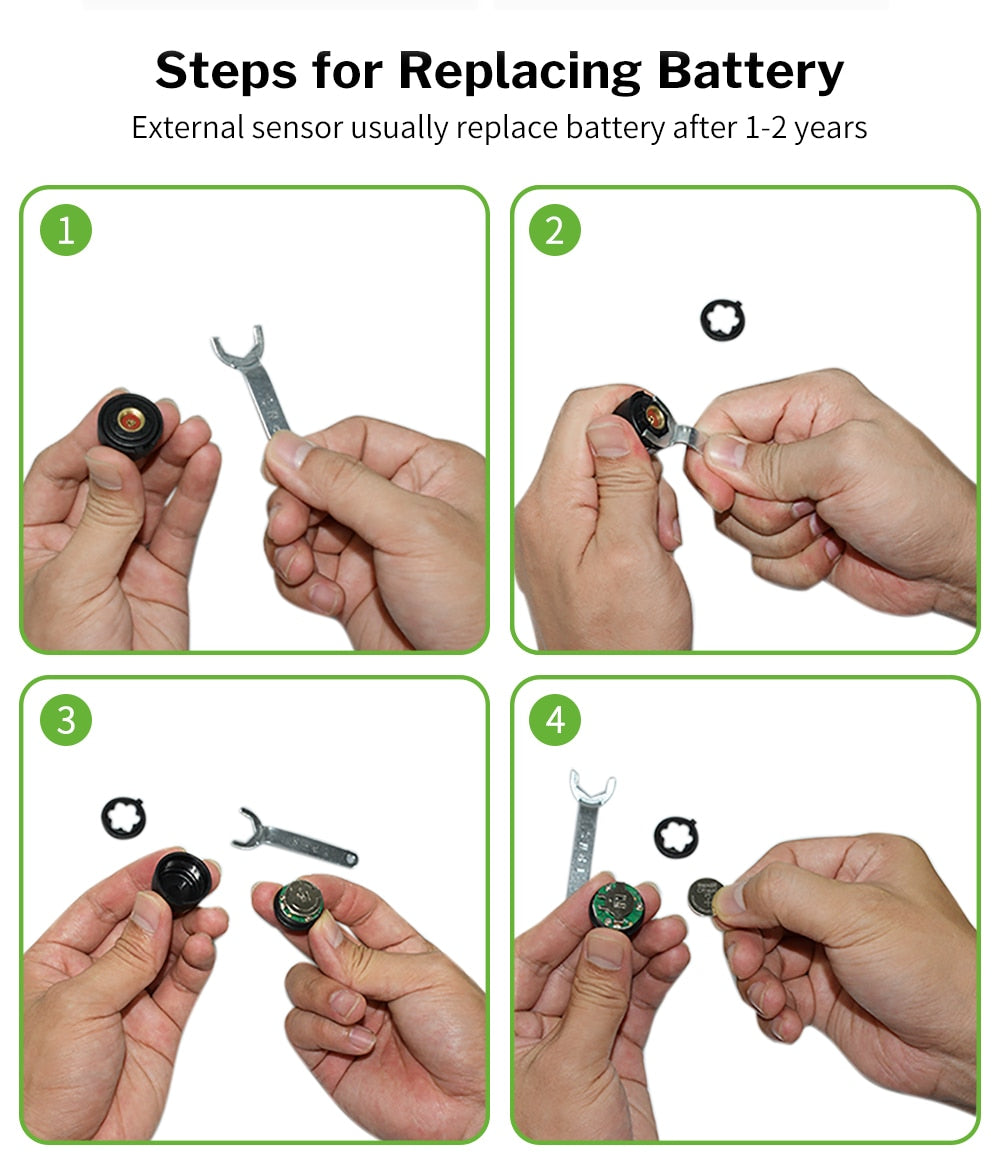 Steps for Replacing Battery
External sensor usually replace battery after 1-2 years

1

2

3

4