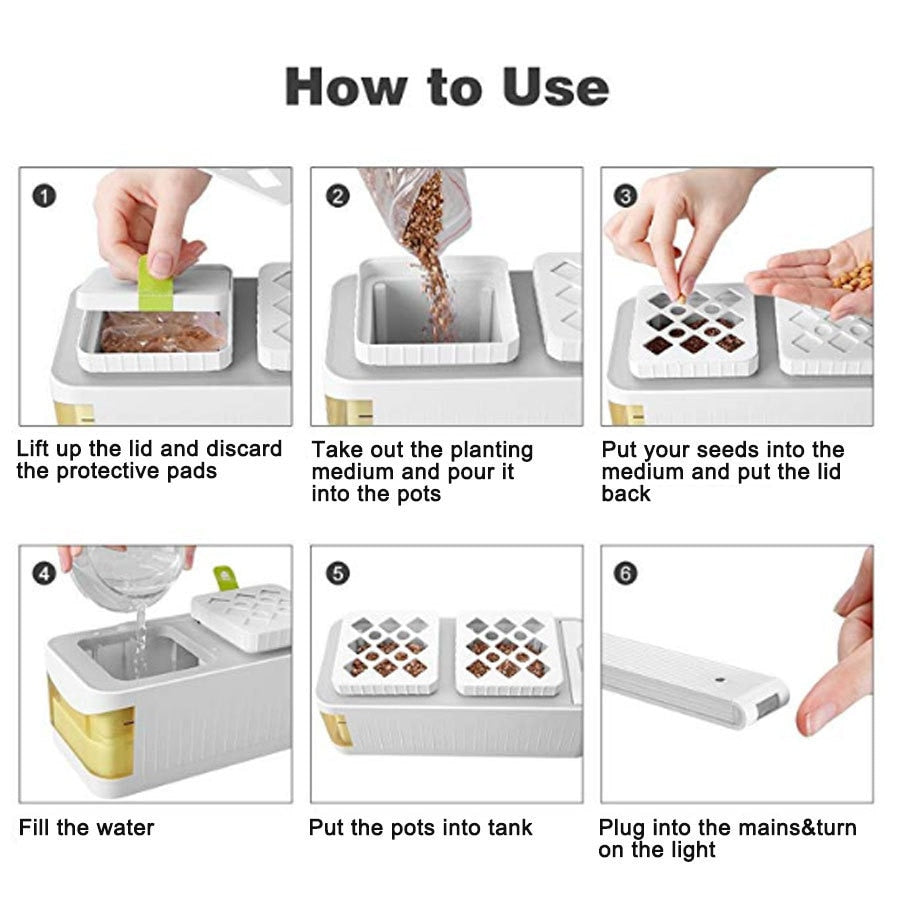 How to Use

1
Lift up the lid and discard the protective pads

2
Take out the planting medium and pour it into the pots

3
Put your seeds into the medium and put the lid back

4
Fill the water

5
Put the pots into tank

6
Plug into the mains&turn on the light