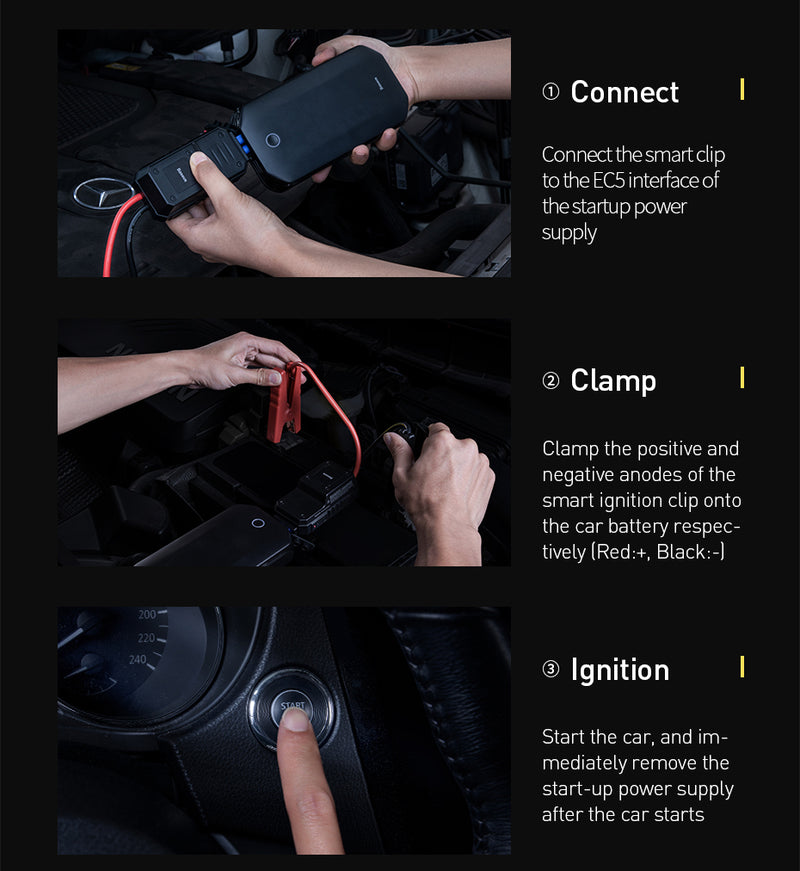 ① Connect

Connect the smart clip to the EC5 interface of the startup power supply

② Clamp

Clamp the positive and negative anodes of the smart ignition clip onto the car battery respectively (Red:+, Black:-)

200
220
240
START

③ Ignition

Start the car, and immediately remove the start-up power supply after the car starts